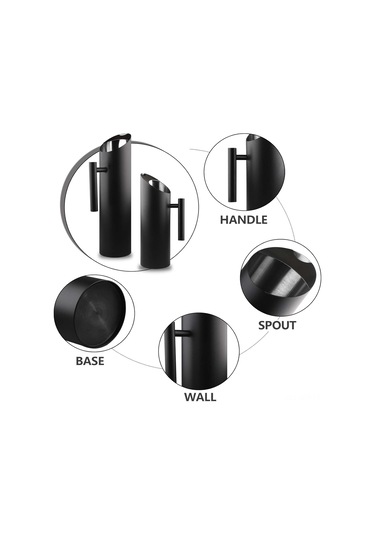 HANDLE

SPOUT

BASE

WALL