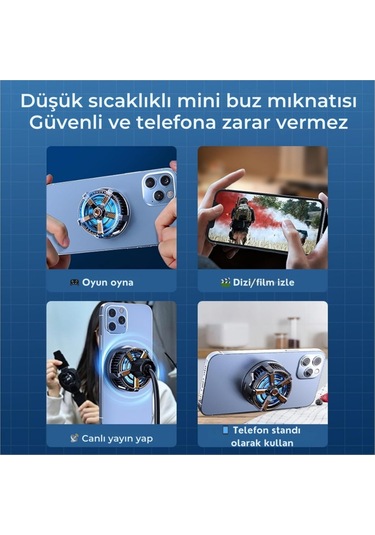 Düşük sıcaklıklı mini buz mıknatısı
Güvenli ve telefona zarar vermez

Oyun oyna

Dizi/film izle

Canlı yayın yap

Telefon standı olarak kullan