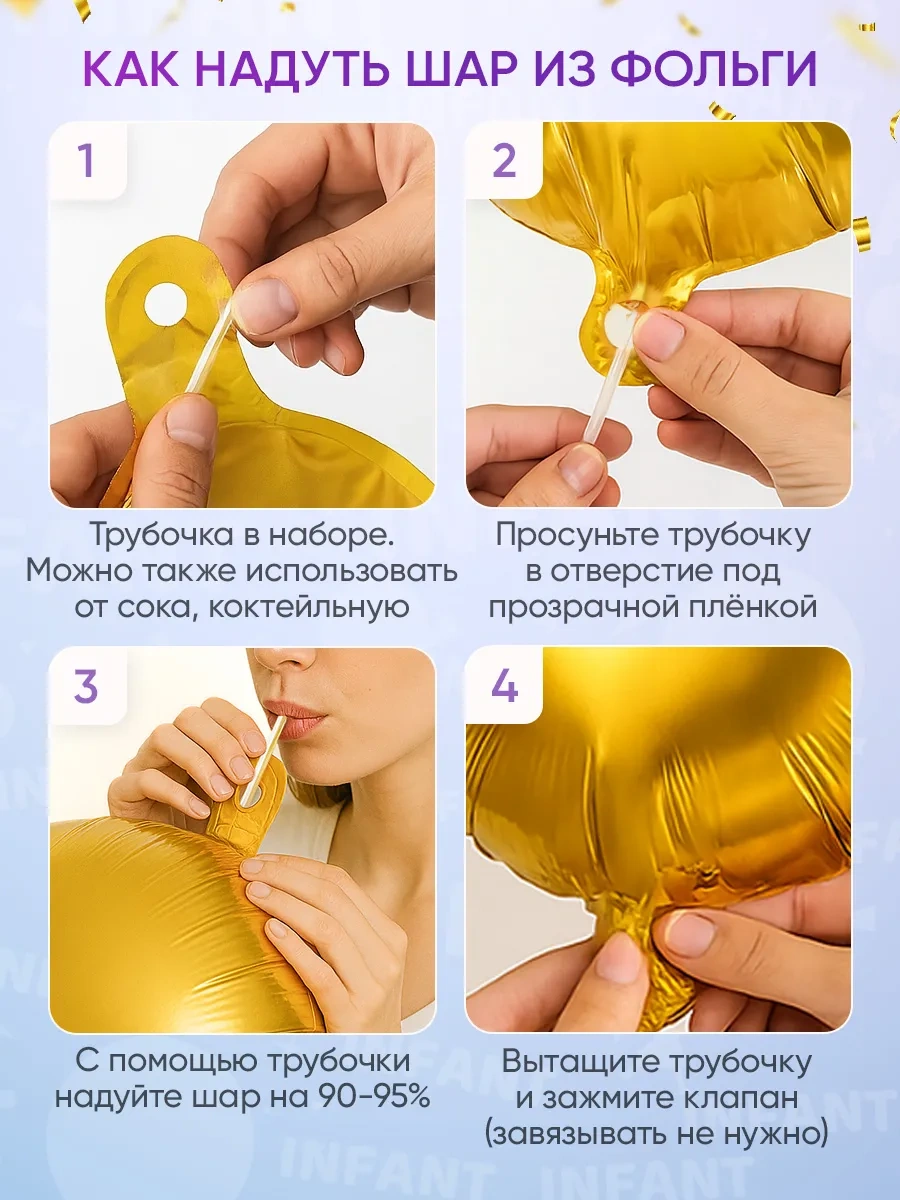 КАК НАДУТЬ ШАР ИЗ ФОЛЬГИ

1

Трубочка в наборе. Можно также использовать от сока, коктейльную

2

Просуньте трубочку в отверстие под прозрачной плёнкой

3

С помощью трубочки надуйте шар на 90-95%

4

Вытащите трубочку и зажмите клапан (завязывать не нужно)

INFANT INFANT INFANT