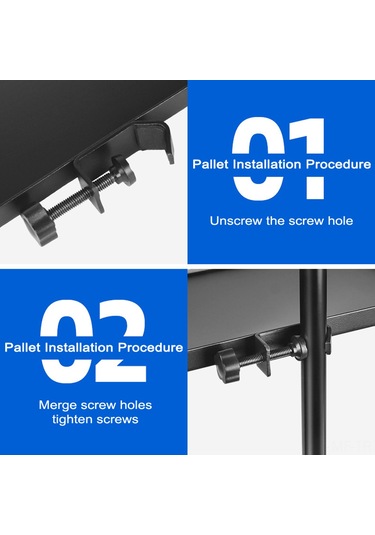 01

Pallet Installation Procedure

Unscrew the screw hole

02

Pallet Installation Procedure

Merge screw holes tighten screws