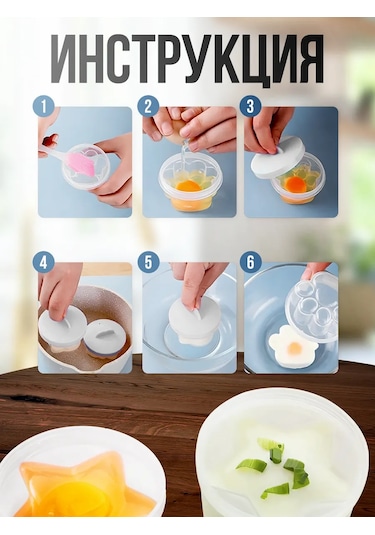 ИНСТРУКЦИЯ

1

2

3

4

5

6