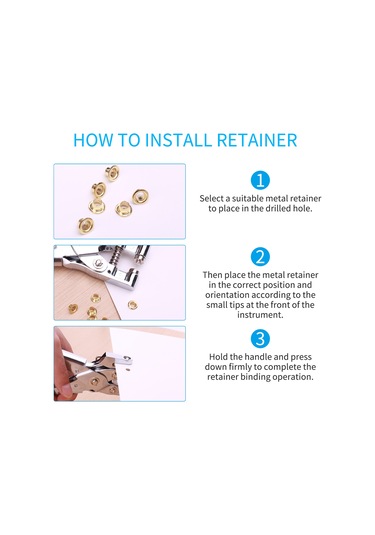 HOW TO INSTALL RETAINER

1

Select a suitable metal retainer to place in the drilled hole.

2

Then place the metal retainer in the correct position and orientation according to the small tips at the front of the instrument.

3

Hold the handle and press down firmly to complete the retainer binding operation.