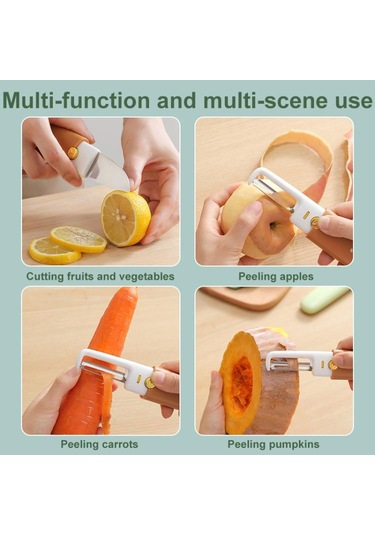 Multi-function and multi-scene use

Cutting fruits and vegetables

Peeling apples

Peeling carrots

Peeling pumpkins