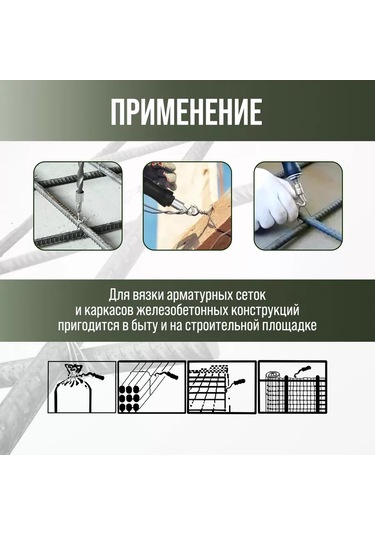 ПРИМЕНЕНИЕ

Для вязки арматурных сеток и каркасов железобетонных конструкций пригодится в быту и на строительной площадке