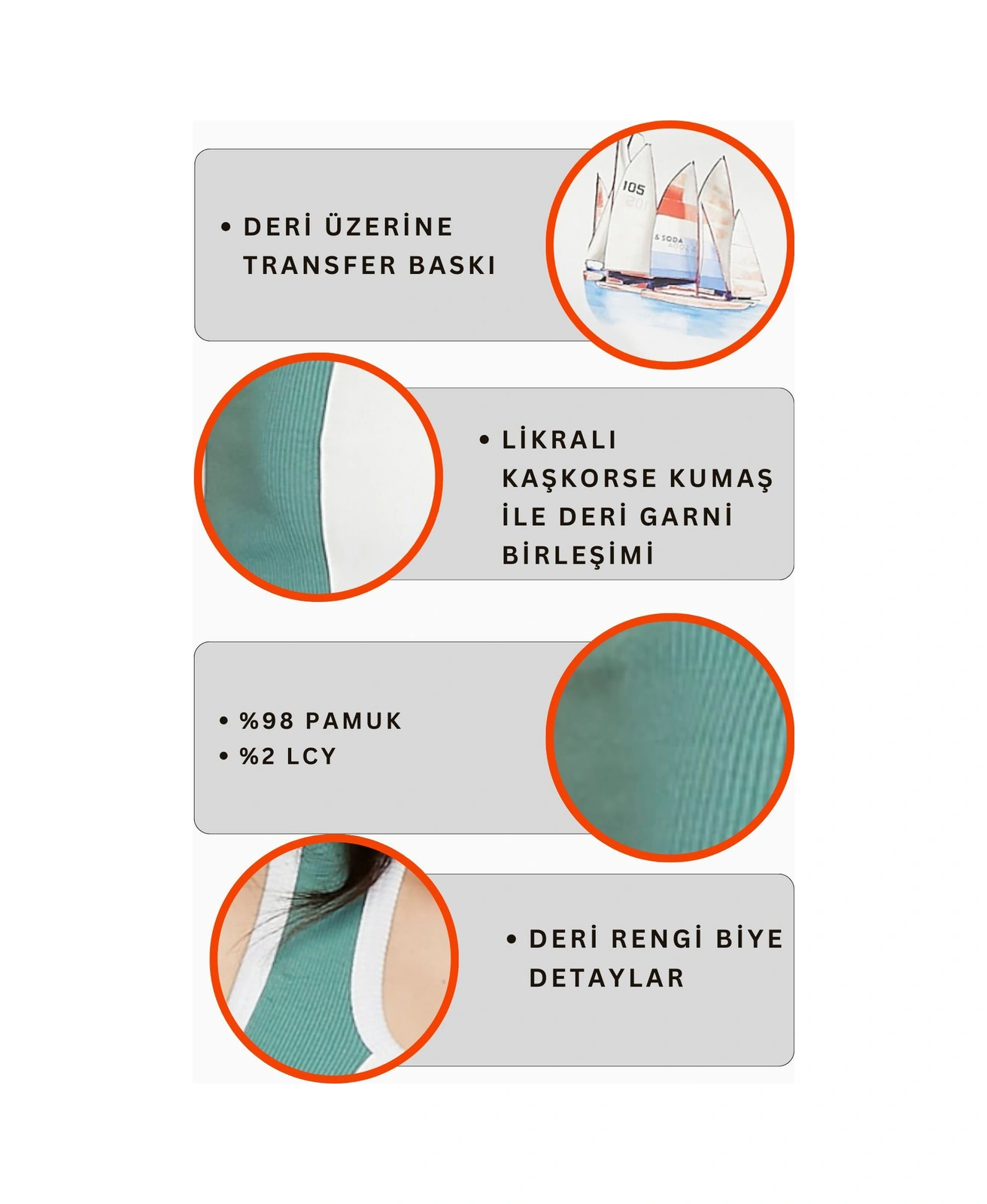 • DERİ ÜZERİNE TRANSFER BASKI

105

& SODA

• LİKRALI KAŞKORSE KUMAŞ İLE DERİ GARNİ BİRLEŞİMİ

• %98 PAMUK
• %2 LCY

• DERİ RENGİ BİYE DETAYLAR