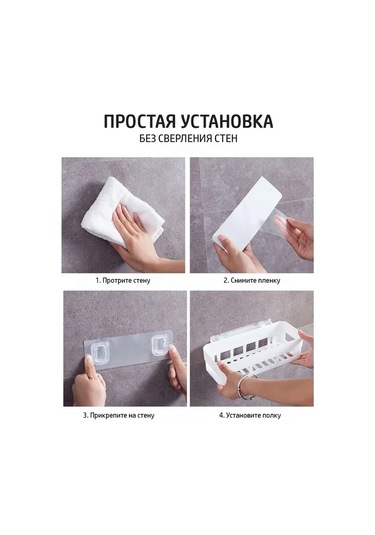 ПРОСТАЯ УСТАНОВКА
БЕЗ СВЕРЛЕНИЯ СТЕН

1. Протрите стену

2. Снимите пленку

3. Прикрепите на стену

4. Установите полку