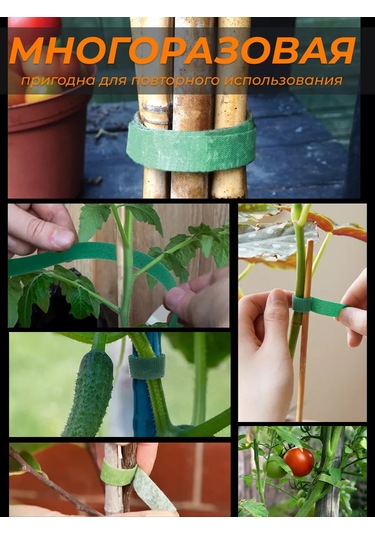 МНОГОРАЗОВАЯ
пригодна для повторного использования