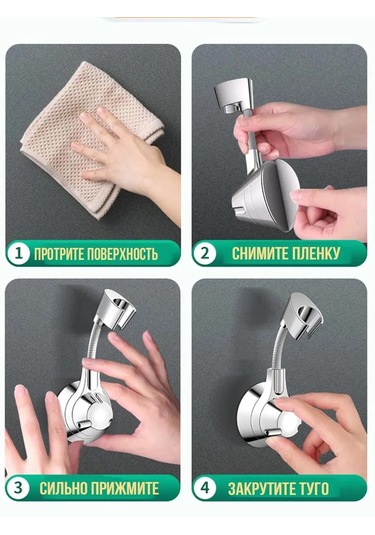 1 ПРОТРИТЕ ПОВЕРХНОСТЬ

2 СНИМИТЕ ПЛЕНКУ

3 СИЛЬНО ПРИЖМИТЕ

4 ЗАКРУТИТЕ ТУГО