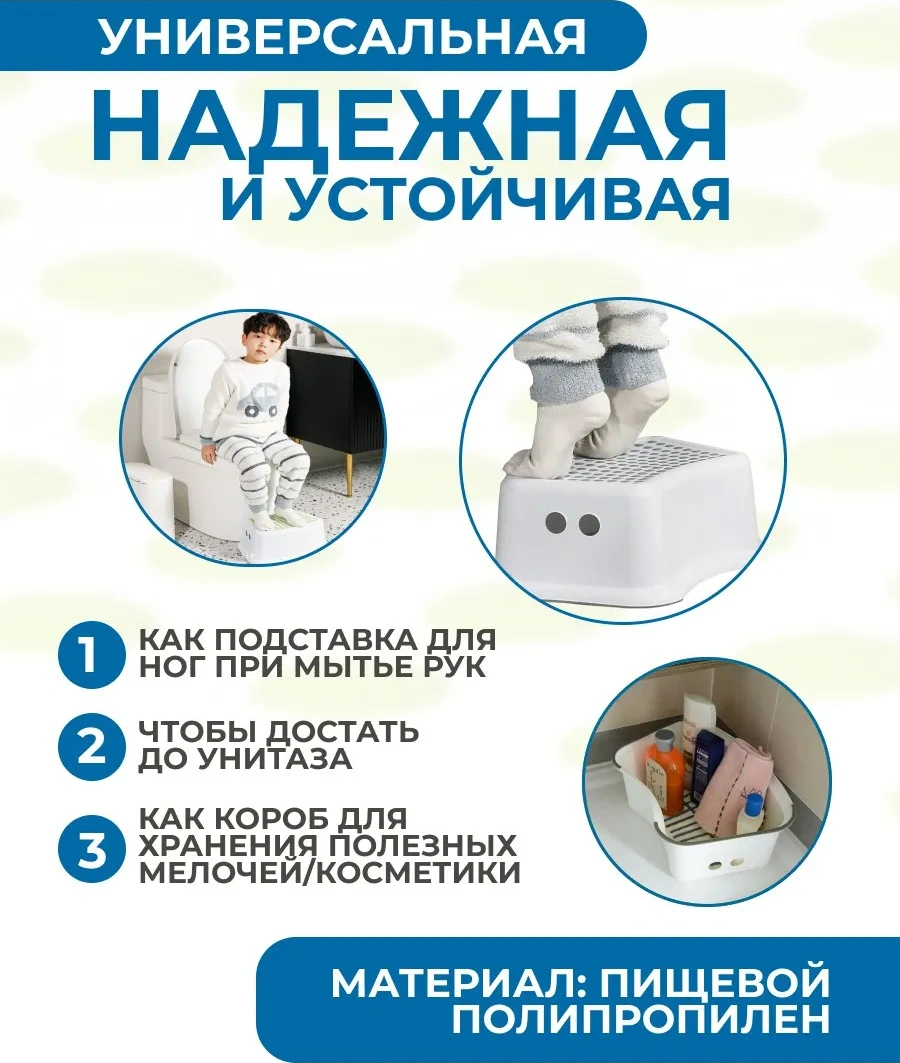 УНИВЕРСАЛЬНАЯ

НАДЕЖНАЯ И УСТОЙЧИВАЯ

1 КАК ПОДСТАВКА ДЛЯ НОГ ПРИ МЫТЬЕ РУК

2 ЧТОБЫ ДОСТАТЬ ДО УНИТАЗА

3 КАК КОРОБ ДЛЯ ХРАНЕНИЯ ПОЛЕЗНЫХ МЕЛОЧЕЙ/КОСМЕТИКИ

МАТЕРИАЛ: ПИЩЕВОЙ ПОЛИПРОПИЛЕН