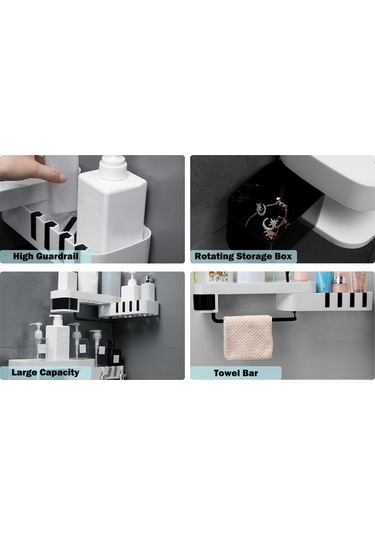 High Guardrail

Rotating Storage Box

Large Capacity

Towel Bar