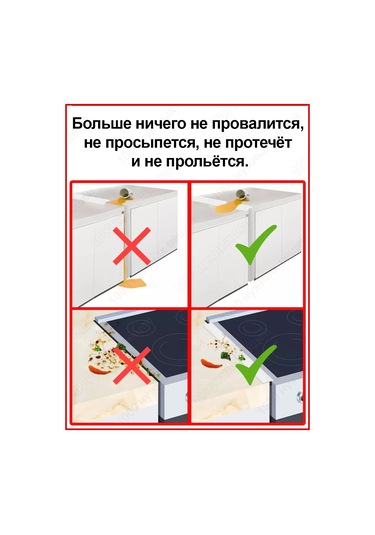 Больше ничего не провалится, не просыпется, не протечёт и не прольётся.