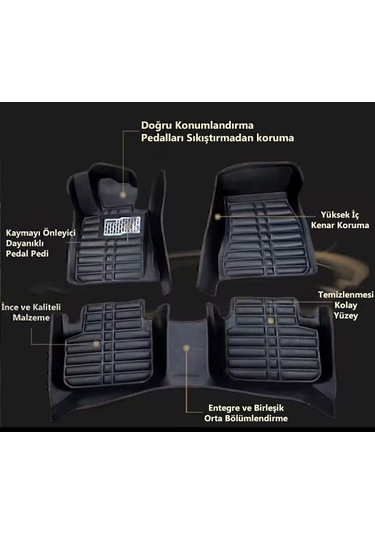 Doğru Konumlandırma
Pedalları Sıkıştırmadan koruma

Kaymayı Önleyici
Dayanıklı
Pedal Pedi

Yüksek İç
Kenar Koruma

İnce ve Kaliteli
Malzeme

Temizlenmesi
Kolay
Yüzey

Entegre ve Birleşik
Orta Bölümlendirme