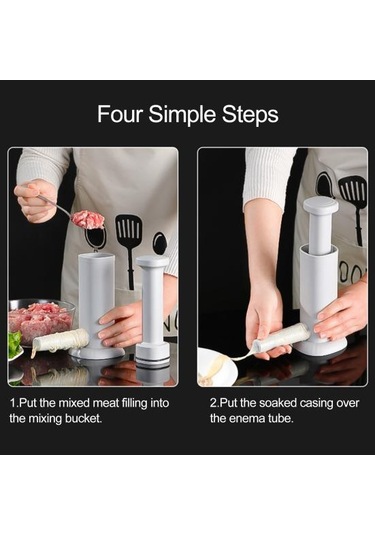 Four Simple Steps

1.Put the mixed meat filling into the mixing bucket.

2.Put the soaked casing over the enema tube.