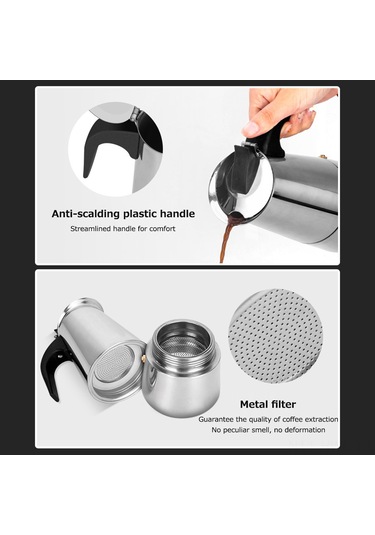 Anti-scalding plastic handle

Streamlined handle for comfort

Metal filter

Guarantee the quality of coffee extraction

No peculiar smell, no deformation