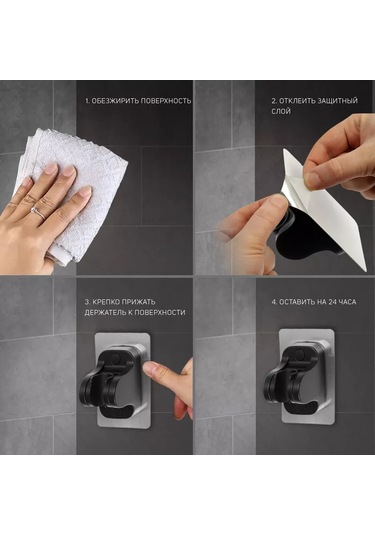 1. ОБЕЗЖИРИТЬ ПОВЕРХНОСТЬ

2. ОТКЛЕИТЬ ЗАЩИТНЫЙ СЛОЙ

3. КРЕПКО ПРИЖАТЬ ДЕРЖАТЕЛЬ К ПОВЕРХНОСТИ

4. ОСТАВИТЬ НА 24 ЧАСА