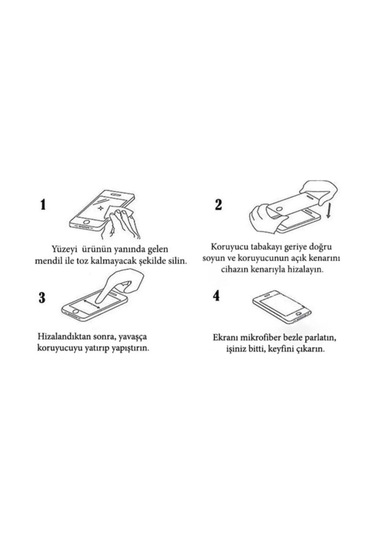 1

Yüzeyi ürünün yanında gelen mendil ile toz kalmayacak şekilde silin.

2

Koruyucu tabakayı geriye doğru soyun ve koruyucunun açık kenarını cihazın kenarıyla hizalayın.

3

Hizalandıktan sonra, yavaşça koruyucuyu yatırıp yapıştırın.

4

Ekranı mikrofiber bezle parlatın, işiniz bitti, keyfini çıkarın.