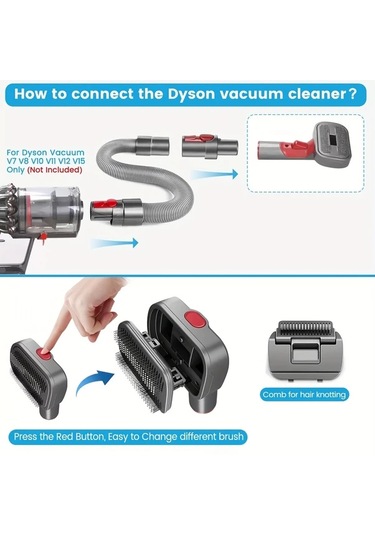 How to connect the Dyson vacuum cleaner?

For Dyson Vacuum V7 V8 V10 V11 V12 V15 Only (Not Included)

Comb for hair knotting

Press the Red Button, Easy to Change different brush