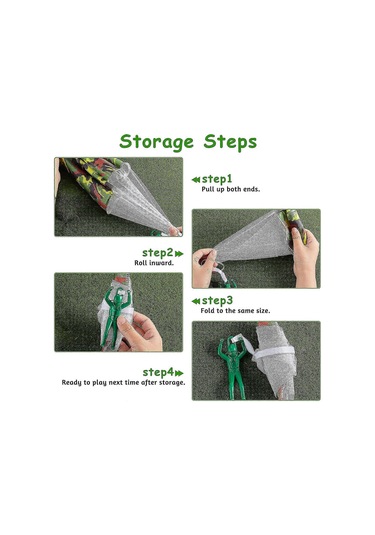 Storage Steps

step1
Pull up both ends.

step2
Roll inward.

step3
Fold to the same size.

step4
Ready to play next time after storage.