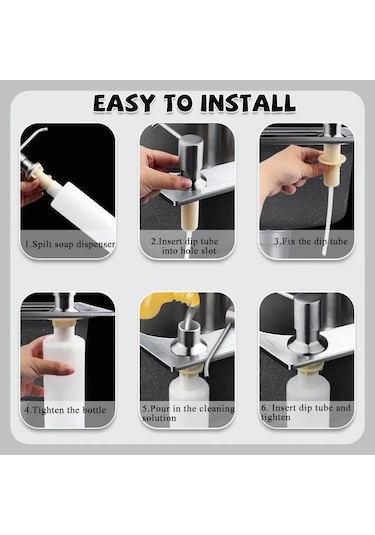 EASY TO INSTALL

1.Spilt soap dispenser

2.Insert dip tube into hole slot

3.Fix the dip tube

4.Tighten the bottle

5.Pour in the cleaning solution

6. Insert dip tube and tighten