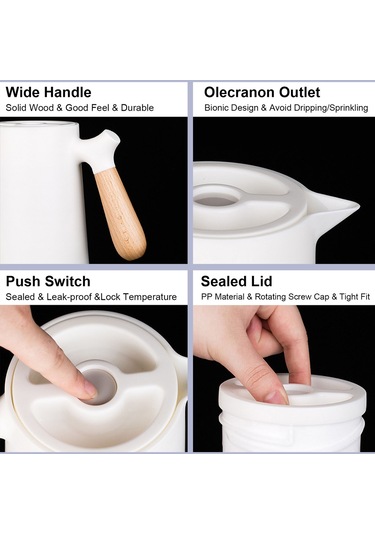 Wide Handle
Solid Wood & Good Feel & Durable

Olecranon Outlet
Bionic Design & Avoid Dripping/Sprinkling

Push Switch
Sealed & Leak-proof &Lock Temperature

Sealed Lid
PP Material & Rotating Screw Cap & Tight Fit