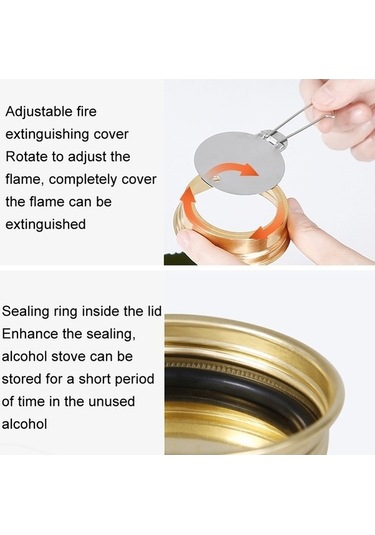 Adjustable fire extinguishing cover
Rotate to adjust the flame, completely cover the flame can be extinguished

Sealing ring inside the lid
Enhance the sealing, alcohol stove can be stored for a short period of time in the unused alcohol