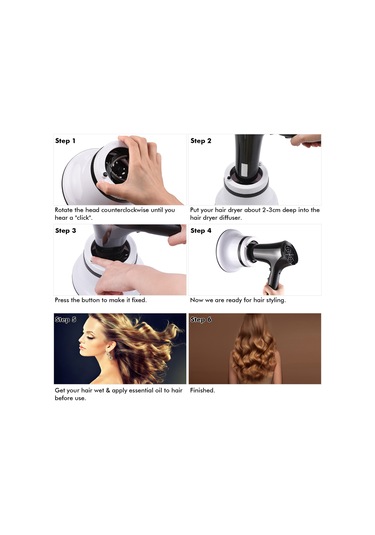 Step 1

Rotate the head counterclockwise until you hear a "click".

Step 2

Put your hair dryer about 2-3cm deep into the hair dryer diffuser.

Step 3

Press the button to make it fixed.

Step 4

Now we are ready for hair styling.

Step 5

Get your hair wet & apply essential oil to hair before use.

Step 6

Finished.