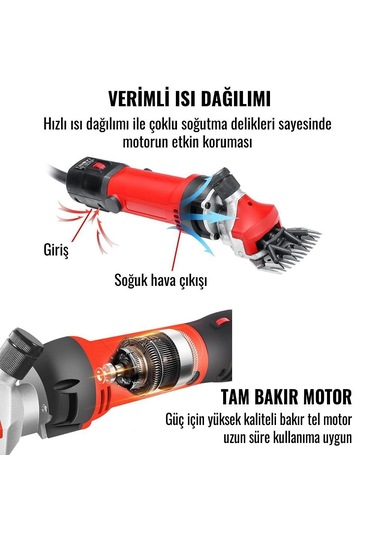 VERİMLİ ISI DAĞILIMI

Hızlı ısı dağılımı ile çoklu soğutma delikleri sayesinde motorun etkin koruması

Giriş

Soğuk hava çıkışı

TAM BAKIR MOTOR

Güç için yüksek kaliteli bakır tel motor uzun süre kullanıma uygun