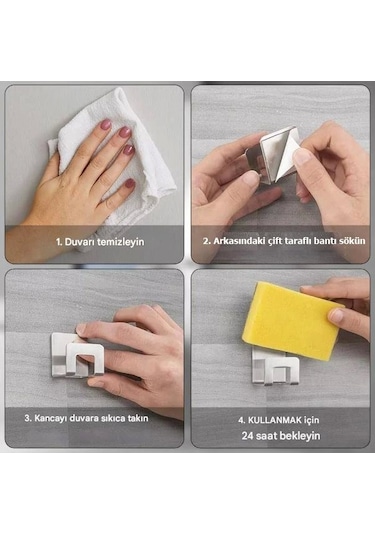 1. Duvarı temizleyin

2. Arkasındaki çift taraflı bantı sökün

3. Kancayı duvara sıkıca takın

4. KULLANMAK için
24 saat bekleyin