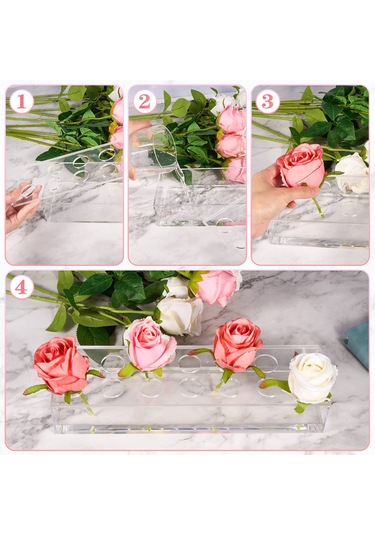 1

2

3

4