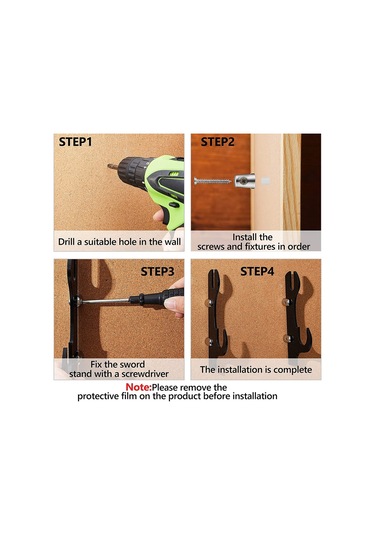 STEP1

Drill a suitable hole in the wall

STEP2

Install the screws and fixtures in order

STEP3

Fix the sword stand with a screwdriver

STEP4

The installation is complete

Note:Please remove the protective film on the product before installation