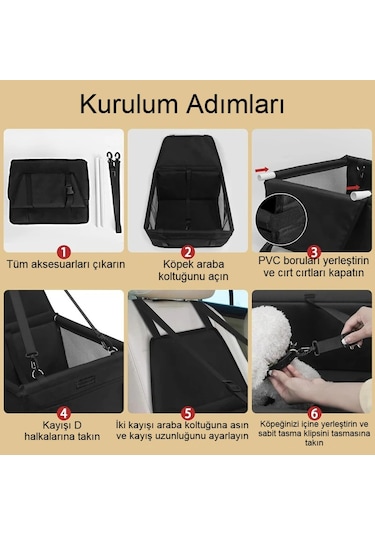 Kurulum Adımları

1
Tüm aksesuarları çıkarın

2
Köpek araba koltuğunu açın

3
PVC boruları yerleştirin ve cırt cırtları kapatın

4
Kayışı D halkalarına takın

5
İki kayışı araba koltuğuna asın ve kayış uzunluğunu ayarlayın

6
Köpeğinizi içine yerleştirin ve sabit tasma klipsini tasmasına takın