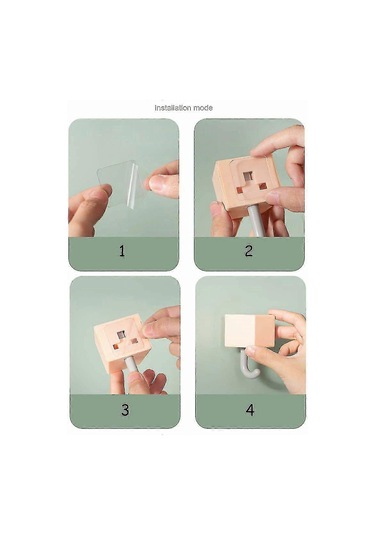 Installation mode

1

2

3

4