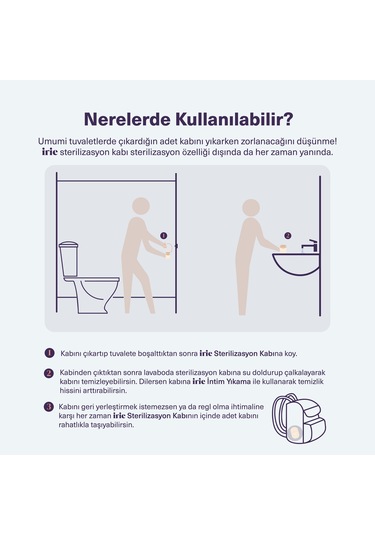 Nerelerde Kullanılabilir?

Umumi tuvaletlerde çıkardığın adet kabını yıkarken zorlanacağını düşünme! irie sterilizasyon kabı sterilizasyon özelliği dışında da her zaman yanında.

1

2

1 Kabını çıkartıp tuvalete boşalttıktan sonra irie Sterilizasyon Kabına koy.

2 Kabinden çıktıktan sonra lavaboda sterilizasyon kabına su doldurup çalkalayarak kabını temizleyebilirsin. Dilersen kabına irie İntim Yıkama ile kullanarak temizlik hissini arttırabilirsin.

3 Kabını geri yerleştirmek istemezsen ya da regl olma ihtimaline karşı her zaman irie Sterilizasyon Kabının içinde adet kabını rahatlıkla taşıyabilirsin.