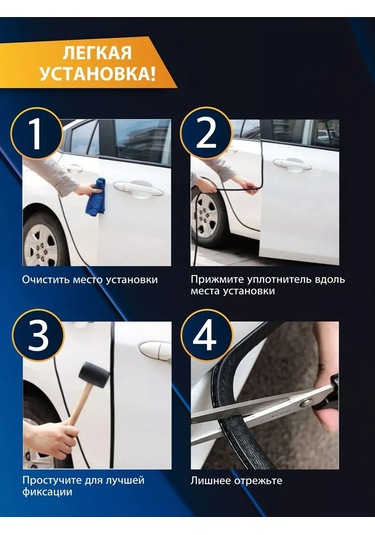 ЛЕГКАЯ УСТАНОВКА!

1

Очистить место установки

2

Прижмите уплотнитель вдоль места установки

3

Простучите для лучшей фиксации

4

Лишнее отрежьте