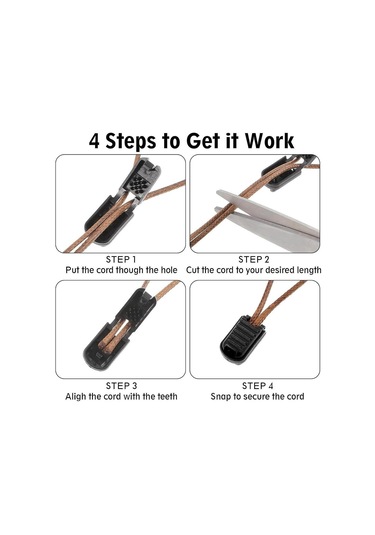 4 Steps to Get it Work

STEP 1
Put the cord though the hole

STEP 2
Cut the cord to your desired length

STEP 3
Aligh the cord with the teeth

STEP 4
Snap to secure the cord