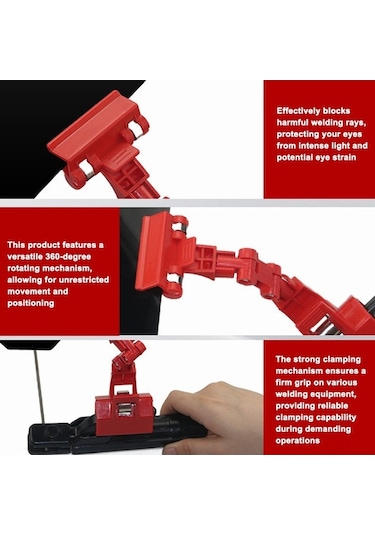 Effectively blocks harmful welding rays, protecting your eyes from intense light and potential eye strain

This product features a versatile 360-degree rotating mechanism, allowing for unrestricted movement and positioning

The strong clamping mechanism ensures a firm grip on various welding equipment, providing reliable clamping capability during demanding operations