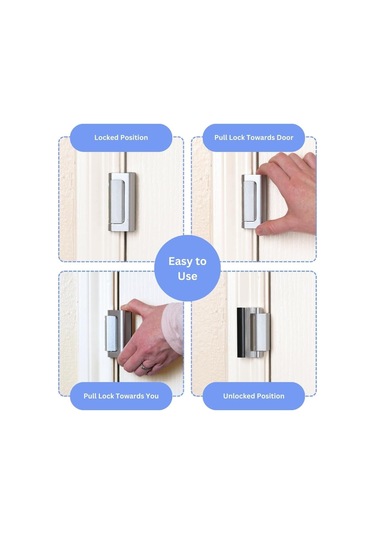 Locked Position

Pull Lock Towards Door

Easy to Use

Pull Lock Towards You

Unlocked Position