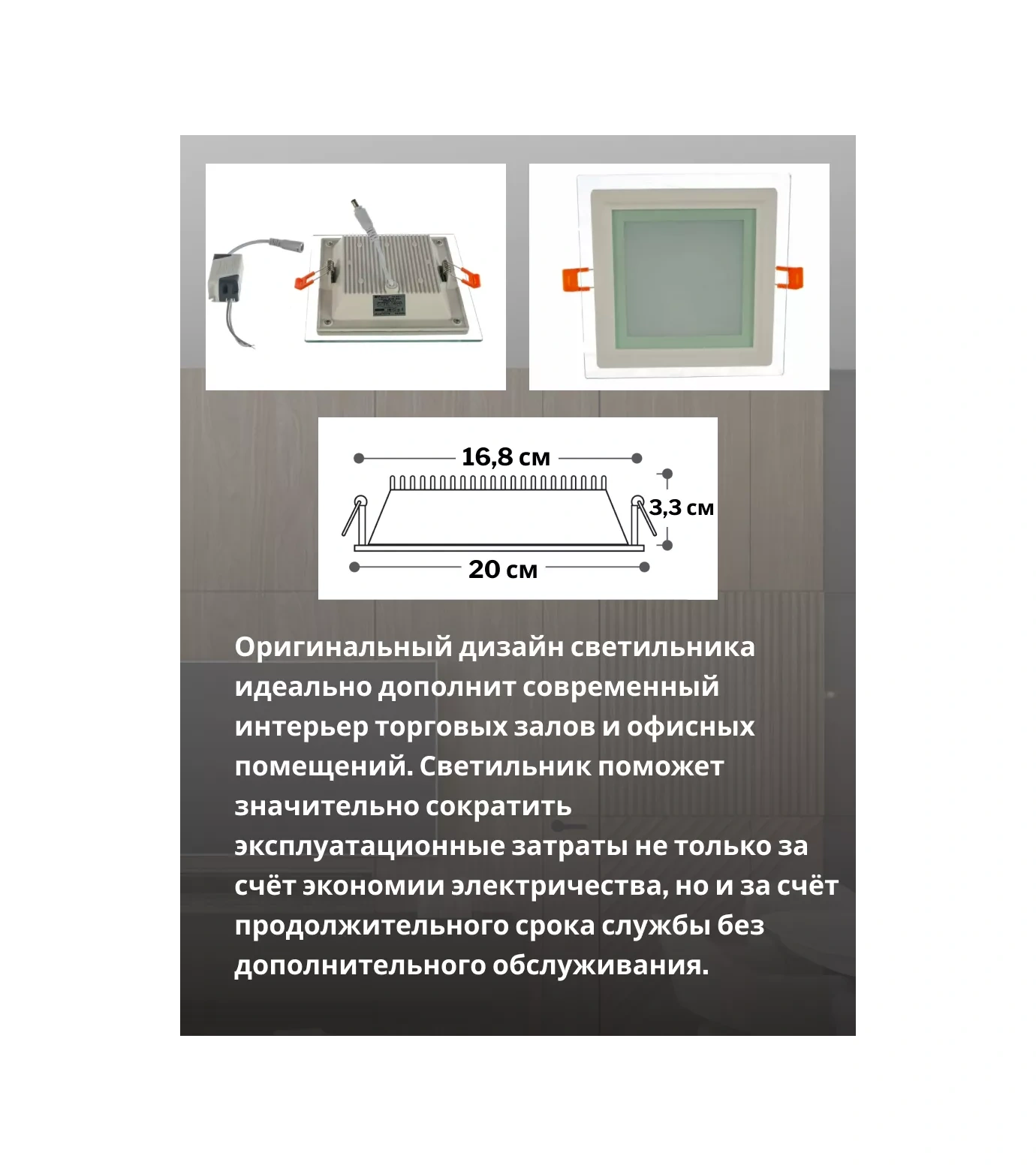 16,8 см

3,3 см

20 см

Оригинальный дизайн светильника идеально дополнит современный интерьер торговых залов и офисных помещений. Светильник поможет значительно сократить эксплуатационные затраты не только за счёт экономии электричества, но и за счёт продолжительного срока службы без дополнительного обслуживания.