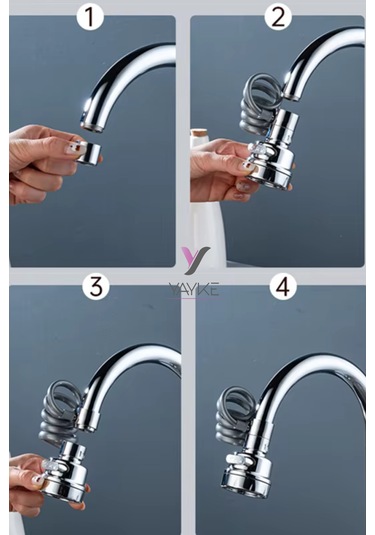 1

2

YAYKE

3

4