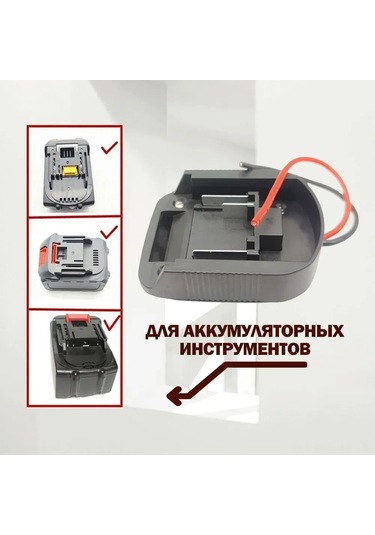 ДЛЯ АККУМУЛЯТОРНЫХ ИНСТРУМЕНТОВ