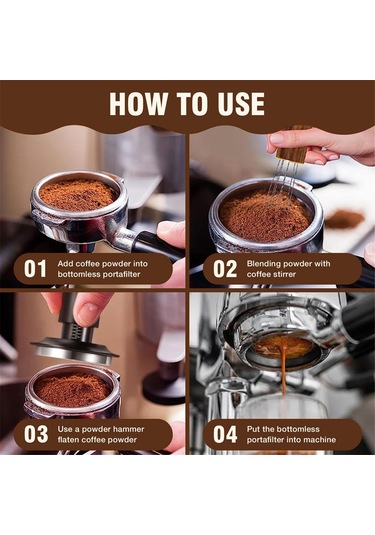 HOW TO USE

01 Add coffee powder into bottomless portafilter

02 Blending powder with coffee stirrer

03 Use a powder hammer flaten coffee powder

04 Put the bottomless portafilter into machine