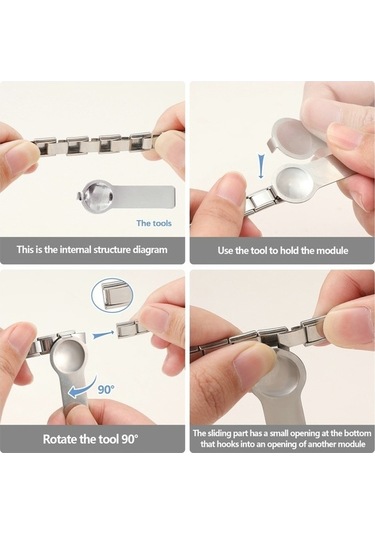 The tools

This is the internal structure diagram

Use the tool to hold the module

90°

Rotate the tool 90°

The sliding part has a small opening at the bottom that hooks into an opening of another module