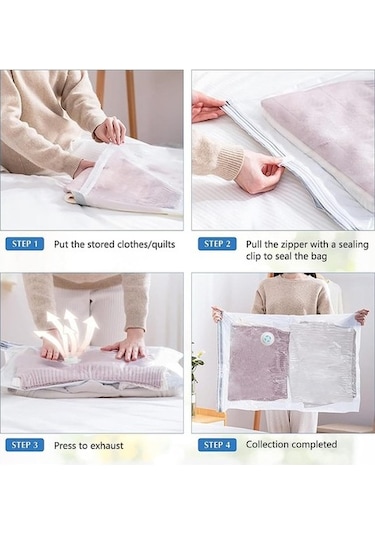 STEP 1 Put the stored clothes/quilts

STEP 2 Pull the zipper with a sealing clip to seal the bag

STEP 3 Press to exhaust

STEP 4 Collection completed