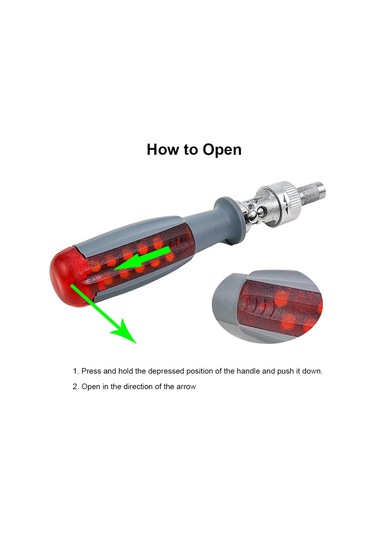 How to Open

1. Press and hold the depressed position of the handle and push it down.

2. Open in the direction of the arrow