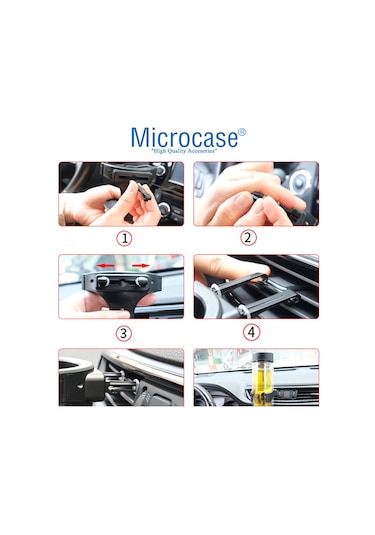 Microcase®
"High Quality Accesories"

1

2

3

4