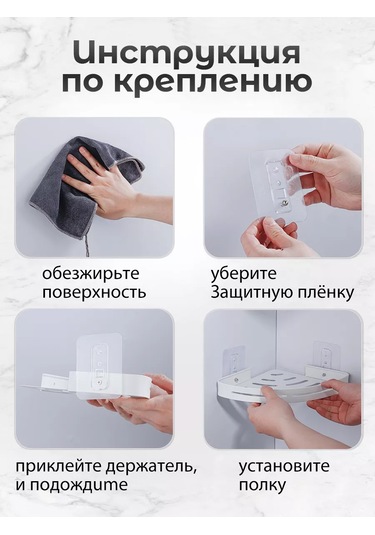 Инструкция по креплению

обезжирьте поверхность

уберите Защитную плёнку

приклейте держатель, и подождите

установите полку