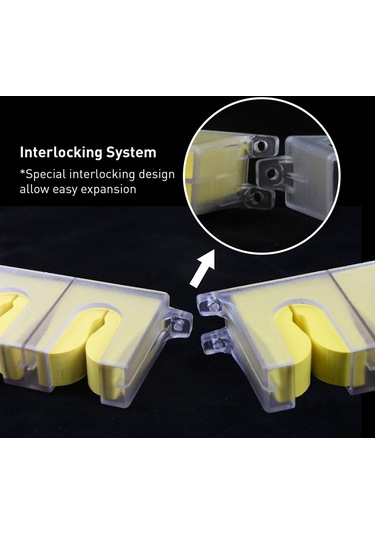 Interlocking System

*Special interlocking design allow easy expansion