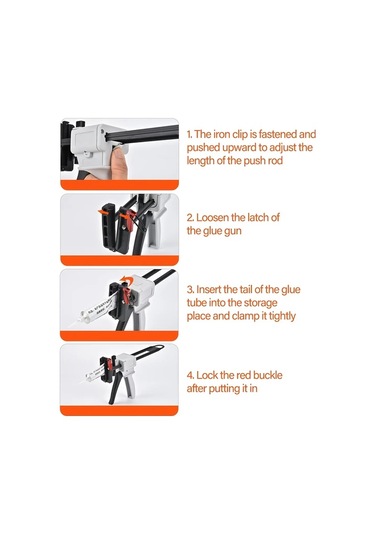 1. The iron clip is fastened and pushed upward to adjust the length of the push rod

2. Loosen the latch of the glue gun

3. Insert the tail of the glue tube into the storage place and clamp it tightly

4. Lock the red buckle after putting it in