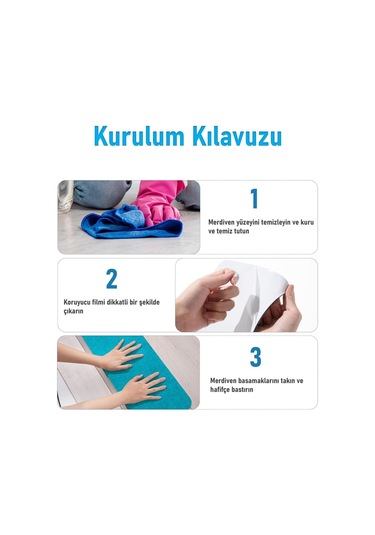 Kurulum Kılavuzu

1

Merdiven yüzeyini temizleyin ve kuru ve temiz tutun

2

Koruyucu filmi dikkatli bir şekilde çıkarın

3

Merdiven basamaklarını takın ve hafifçe bastırın