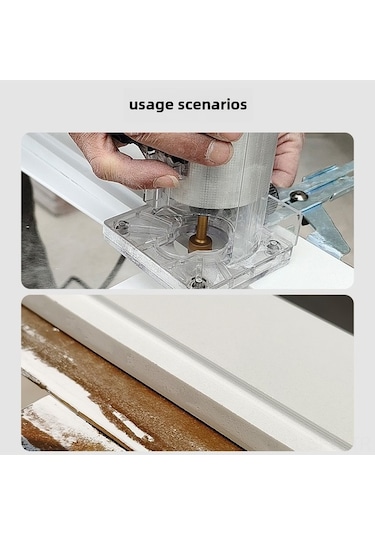 usage scenarios